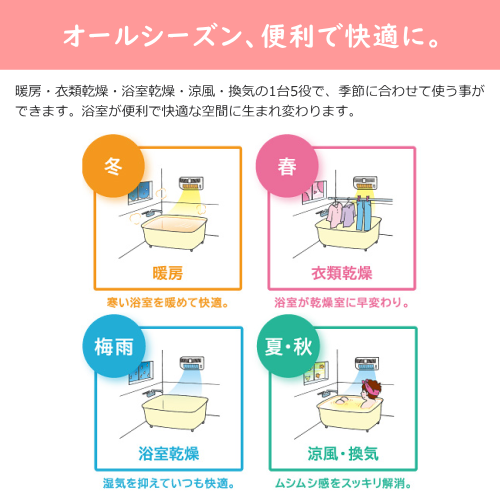 オールシーズン、便利で快適に。

暖房・衣類乾燥・浴室乾燥・涼風・換気の1台5役で、季節に合わせて使う事ができます。浴室が便利で快適な空間に生まれ変わります。

冬

暖房

寒い浴室を暖めて快適。

春

衣類乾燥

浴室が乾燥室に早変わり。

梅雨

浴室乾燥

湿気を抑えていつも快適。

夏・秋

涼風・換気

ムシムシ感をスッキリ解消。