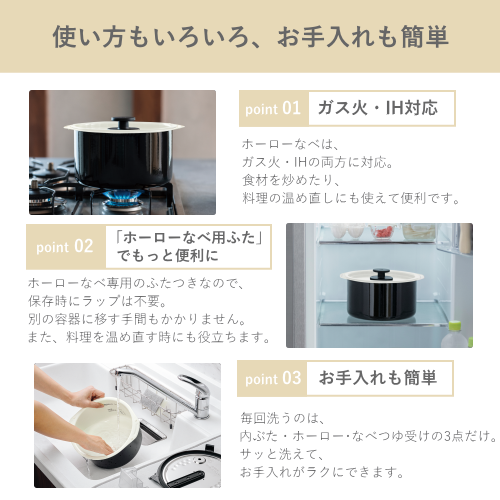 使い方もいろいろ、お手入れも簡単

point 01 ガス火・IH対応

ホーローなべは、
ガス火・IHの両方に対応。
食材を炒めたり、
料理の温め直しにも使えて便利です。

point 02 「ホーローなべ用ふた」でもっと便利に

ホーローなべ専用のふたつきなので、
保存時にラップは不要。
別の容器に移す手間もかかりません。
また、料理を温め直す時にも役立ちます。

point 03 お手入れも簡単

毎回洗うのは、
内ぶた・ホーロー・なべつゆ受けの3点だけ。
サッと洗えて、
お手入れがラクにできます。