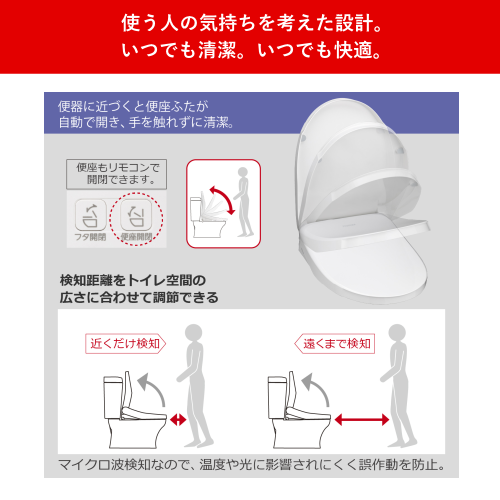 使う人の気持ちを考えた設計。
いつでも清潔。いつでも快適。

便器に近づくと便座ふたが
自動で開き、手を触れずに清潔。

便座もリモコンで
開閉できます。

フタ開閉　便座開閉

検知距離をトイレ空間の
広さに合わせて調節できる

近くだけ検知

遠くまで検知

マイクロ波検知なので、温度や光に影響されにくく誤作動を防止。