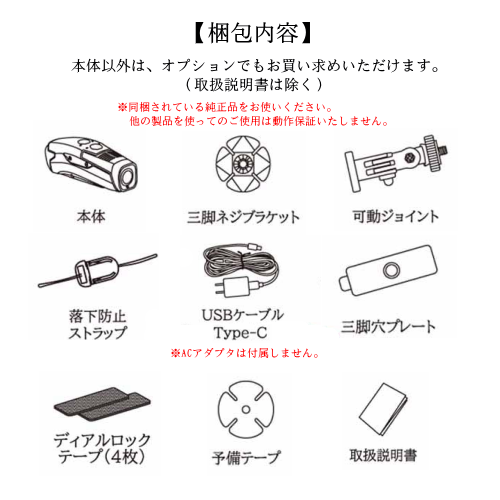 【梱包内容】

本体以外は、オプションでもお買い求めいただけます。
（取扱説明書は除く）

※同梱されている純正品をお使いください。
他の製品を使ってのご使用は動作保証いたしません。

本体

三脚ネジブラケット

可動ジョイント

落下防止
ストラップ

USBケーブル
Type-C

三脚穴プレート

※ACアダプタは付属しません。

ディアルロック
テープ（4枚）

予備テープ

取扱説明書