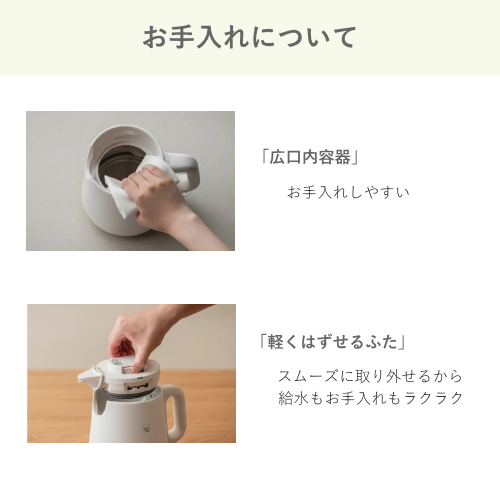 お手入れについて

「広口内容器」

お手入れしやすい

「軽くはずせるふた」

スムーズに取り外せるから
給水もお手入れもラクラク