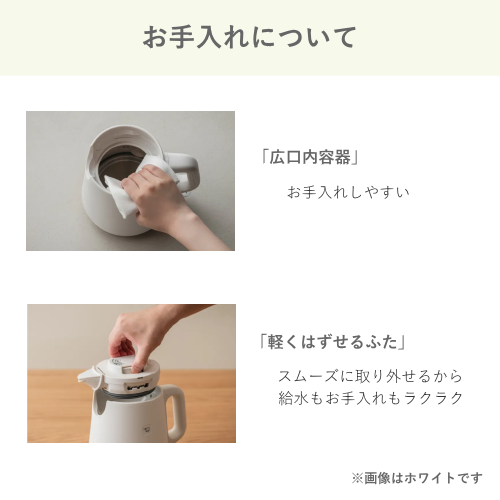 お手入れについて

「広口内容器」

お手入れしやすい

「軽くはずせるふた」

スムーズに取り外せるから
給水もお手入れもラクラク

※画像はホワイトです