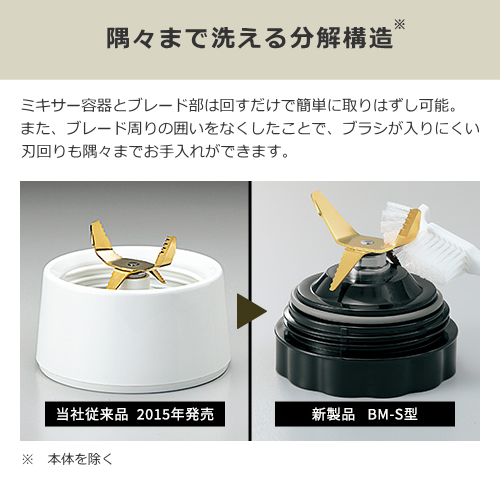 隅々まで洗える分解構造※

ミキサー容器とブレード部は回すだけで簡単に取りはずし可能。また、ブレード周りの囲いをなくしたことで、ブラシが入りにくい刃回りも隅々までお手入れができます。

当社従来品 2015年発売

新製品 BM-S型

※ 本体を除く