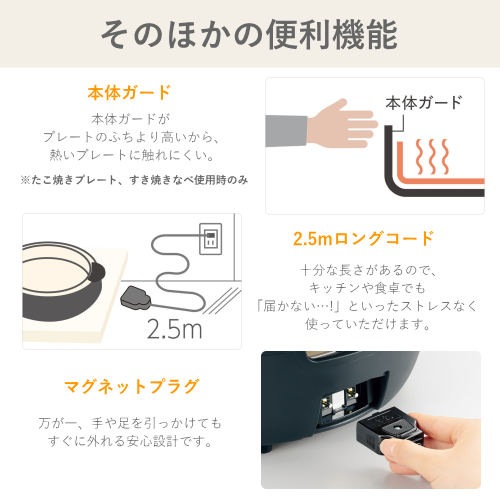 そのほかの便利機能

本体ガード

本体ガードが
プレートのふちより高いから、
熱いプレートに触れにくい。

※たこ焼きプレート、すき焼きなべ使用時のみ

本体ガード

2.5m

2.5mロングコード

十分な長さがあるので、
キッチンや食卓でも
「届かない…!」といったストレスなく
使っていただけます。

マグネットプラグ

万が一、手や足を引っかけても
すぐに外れる安心設計です。