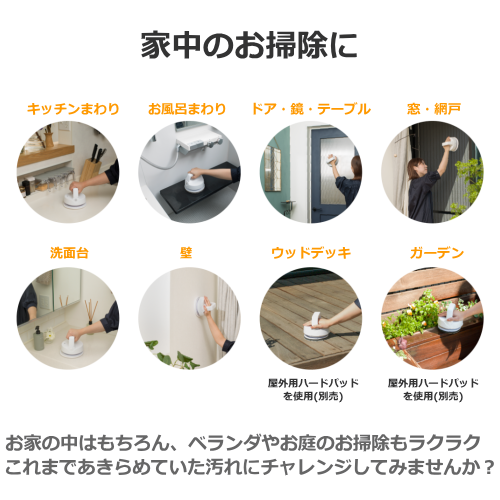 家中のお掃除に

キッチンまわり

お風呂まわり

ドア・鏡・テーブル

窓・網戸

洗面台

壁

ウッドデッキ

屋外用ハードパッドを使用(別売)

ガーデン

屋外用ハードパッドを使用(別売)

お家の中はもちろん、ベランダやお庭のお掃除もラクラク
これまであきらめていた汚れにチャレンジしてみませんか？