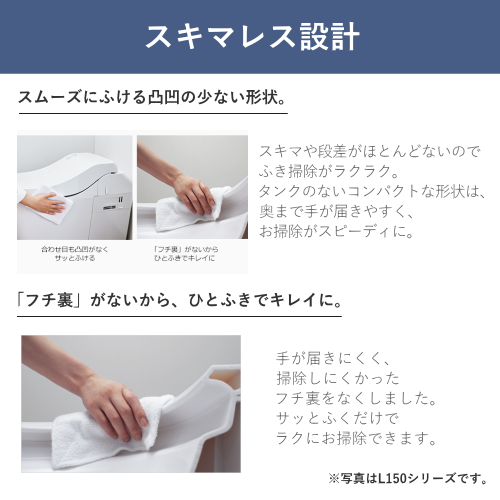 スキマレス設計

スムーズにふける凸凹の少ない形状。

合わせ目も凸凹がなく
サッとふける

「フチ裏」がないから
ひとふきでキレイに

スキマや段差がほとんどないので
ふき掃除がラクラク。
タンクのないコンパクトな形状は、
奥まで手が届きやすく、
お掃除がスピーディに。

「フチ裏」がないから、ひとふきでキレイに。

手が届きにくく、
掃除しにくかった
フチ裏をなくしました。
サッとふくだけで
ラクにお掃除できます。

※写真はL150シリーズです。