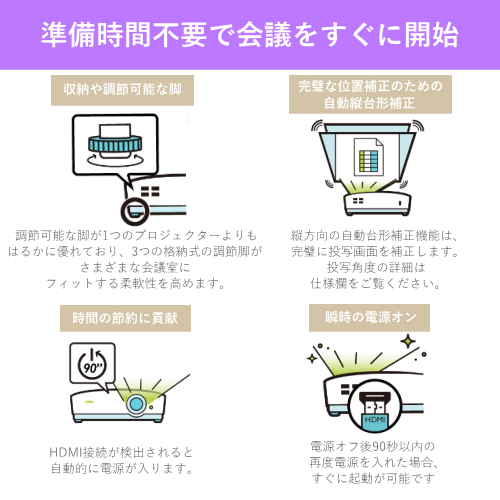 準備時間不要で会議をすぐに開始

収納や調節可能な脚

調節可能な脚が1つのプロジェクターよりもはるかに優れており、3つの格納式の調節脚がさまざまな会議室にフィットする柔軟性を高めます。

完璧な位置補正のための自動縦台形補正

縦方向の自動台形補正機能は、完璧に投写画面を補正します。投写角度の詳細は仕様欄をご覧ください。

時間の節約に貢献

90"

HDMI接続が検出されると自動的に電源が入ります。

瞬時の電源オン

HDMI

電源オフ後90秒以内の再度電源を入れた場合、すぐに起動が可能です