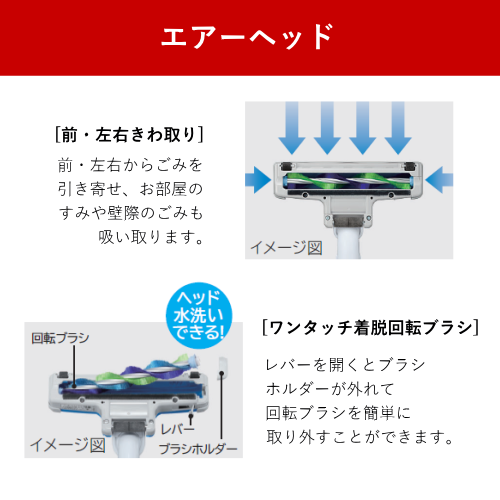 エアーヘッド

[前・左右きわ取り]

前・左右からごみを引き寄せ、お部屋のすみや壁際のごみも吸い取ります。

イメージ図

ヘッド水洗いできる!

回転ブラシ

レバー

ブラシホルダー

イメージ図

[ワンタッチ着脱回転ブラシ]

レバーを開くとブラシホルダーが外れて回転ブラシを簡単に取り外すことができます。