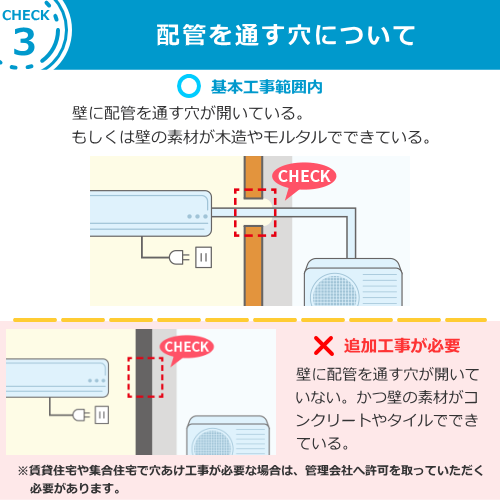 CHECK 3

配管を通す穴について

基本工事範囲内

壁に配管を通す穴が開いている。
もしくは壁の素材が木造やモルタルでできている。

CHECK

CHECK

追加工事が必要

壁に配管を通す穴が開いていない。かつ壁の素材がコンクリートやタイルでできている。

※賃貸住宅や集合住宅で穴あけ工事が必要な場合は、管理会社へ許可を取っていただく必要があります。