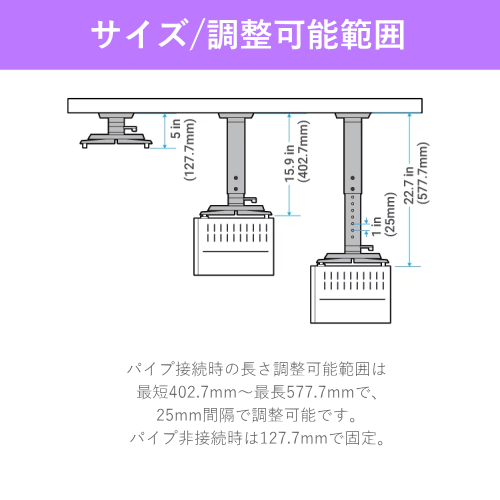 サイズ/調整可能範囲

5 in
(127.7mm)

15.9 in
(402.7mm)

1 in
(25mm)

22.7 in
(577.7mm)

パイプ接続時の長さ調整可能範囲は
最短402.7mm～最長577.7mmで、
25mm間隔で調整可能です。
パイプ非接続時は127.7mmで固定。