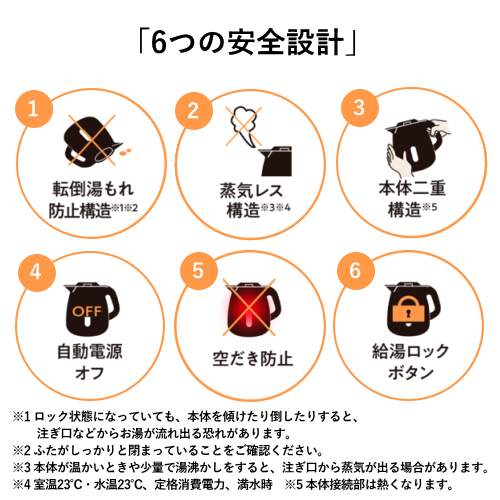 「6つの安全設計」

1
転倒湯もれ防止構造※1※2

2
蒸気レス構造※3※4

3
本体二重構造※5

4
OFF
自動電源オフ

5
空だき防止

6
給湯ロックボタン

※1 ロック状態になっていても、本体を傾けたり倒したりすると、注ぎ口などからお湯が流れ出る恐れがあります。
※2 ふたがしっかりと閉まっていることをご確認ください。
※3 本体が温かいときや少量で湯沸かしをすると、注ぎ口から蒸気が出る場合があります。
※4 室温23℃・水温23℃、定格消費電力、満水時　※5 本体接続部は熱くなります。